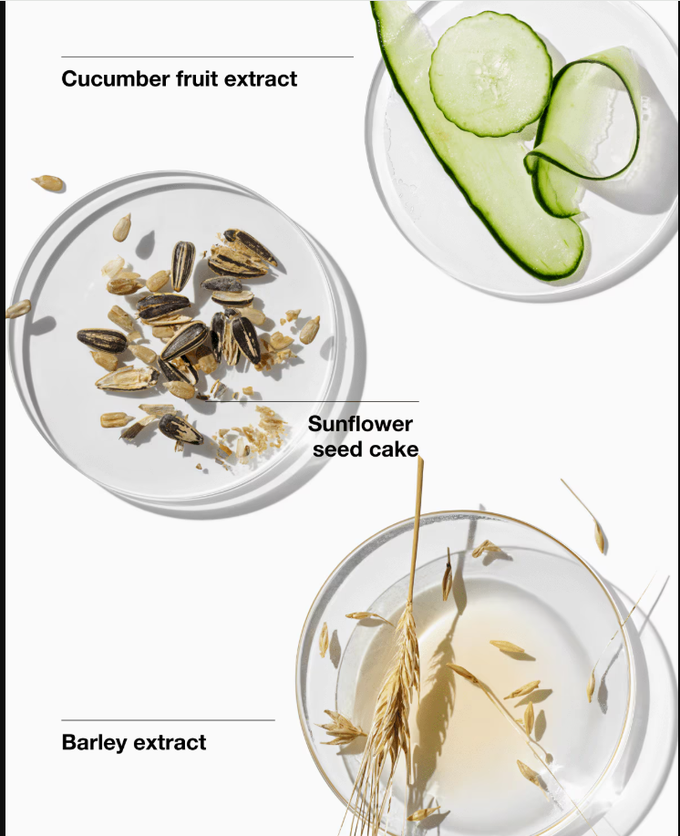 Cucumber fruit extract

Sunflower seed cake

Barley extract